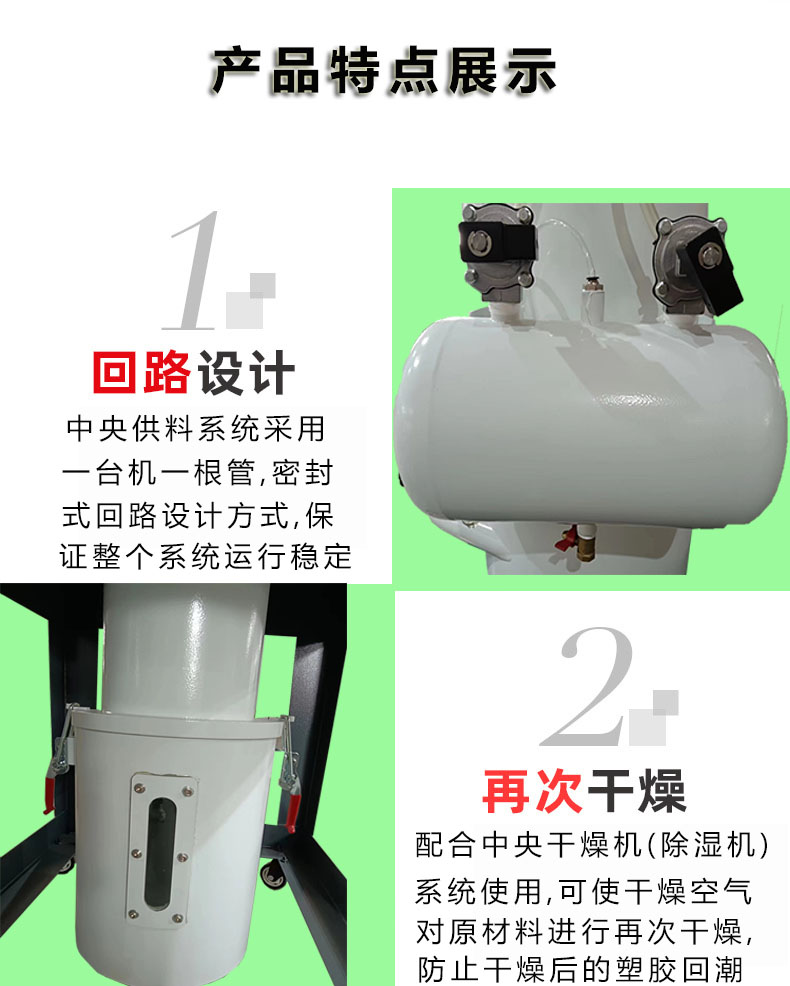 产品特点展示

1

回路设计

中央供料系统采用一台机一根管,密封式回路设计方式,保证整个系统运行稳定

2

再次干燥

配合中央干燥机(除湿机)系统使用,可使干燥空气对原材料进行再次干燥,防止干燥后的塑胶回潮